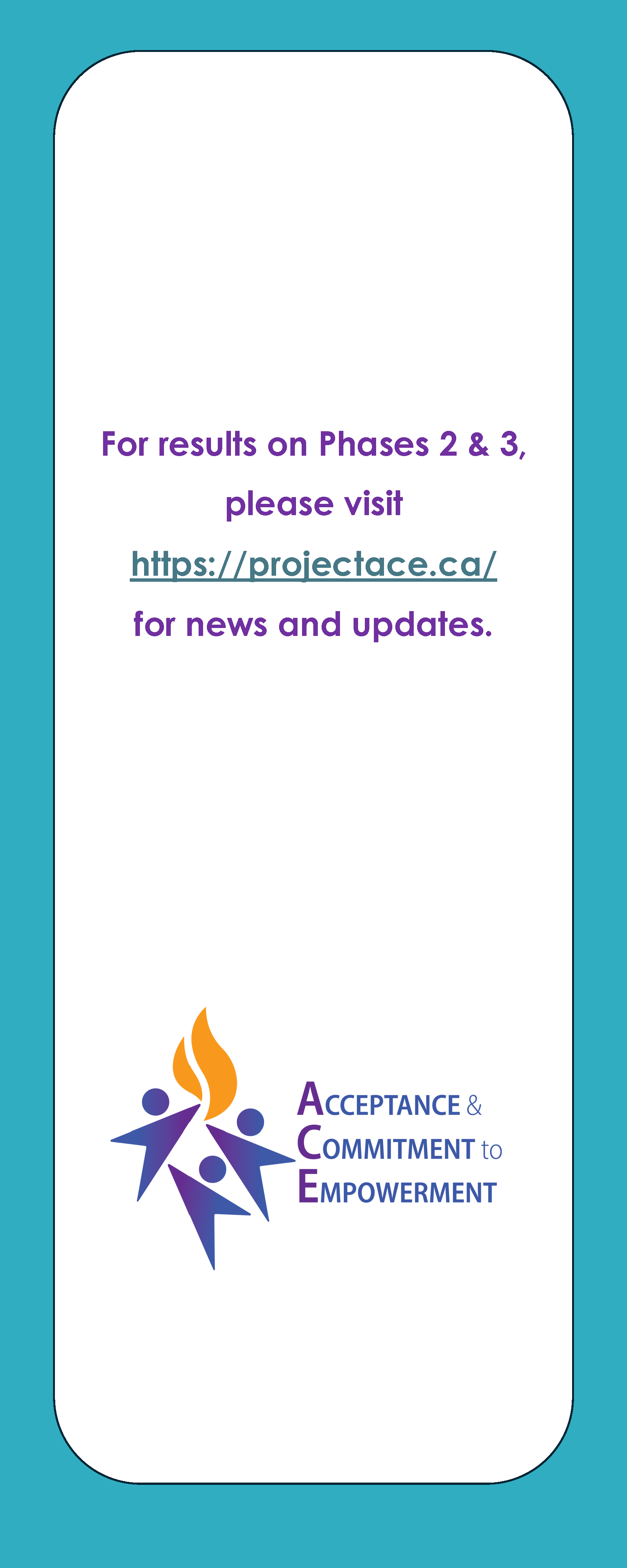 For results on Phases 2 & 3, please visit https://projectace.ca/ for news and updates.

ACCEPTANCE &
COMMITMENT to
EMPOWERMENT